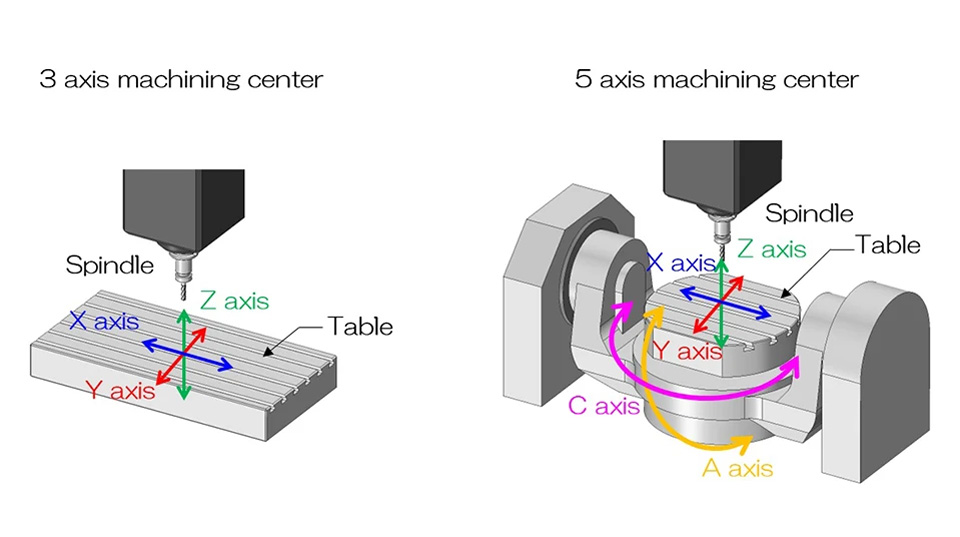 3 axis machining center

Spindle

Z axis

X axis

Table

Y axis

5 axis machining center

Spindle

X axis

Z axis

Table

Y axis

C axis

A axis